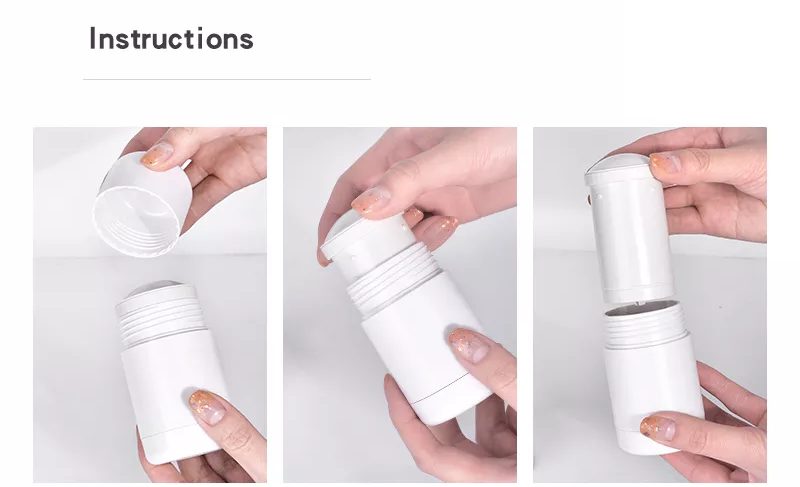 Instructions