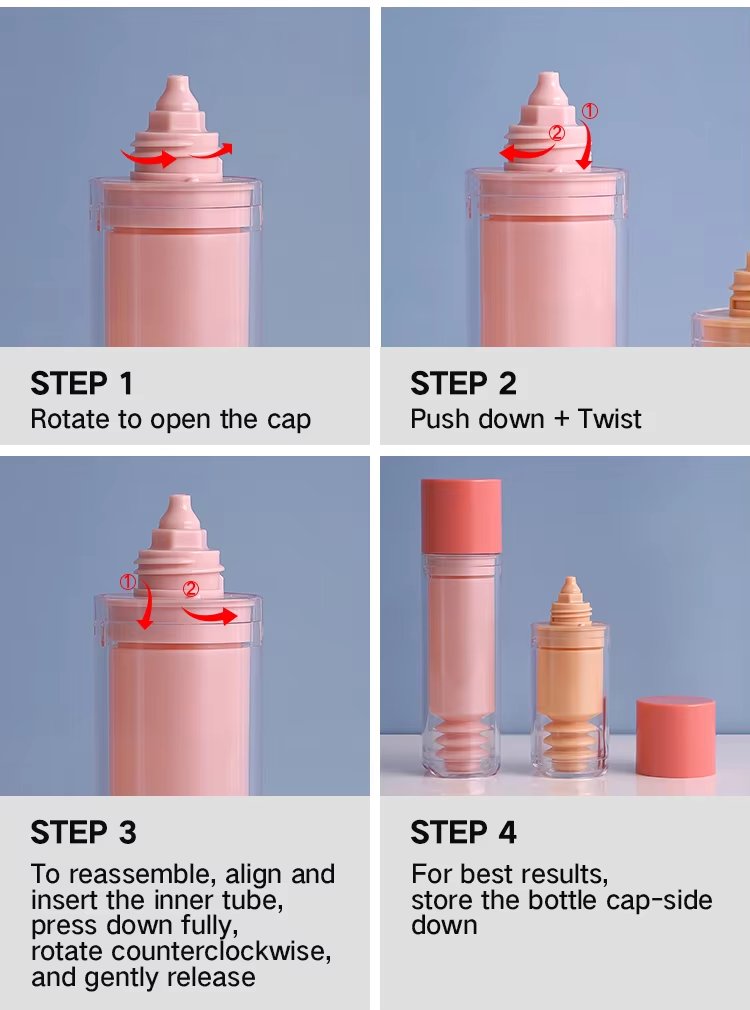 STEP 1
Rotate to open the cap

①
②

STEP 2
Push down + Twist

①
②

STEP 3
To reassemble, align and insert the inner tube, press down fully, rotate counterclockwise, and gently release

STEP 4
For best results, store the bottle cap-side down