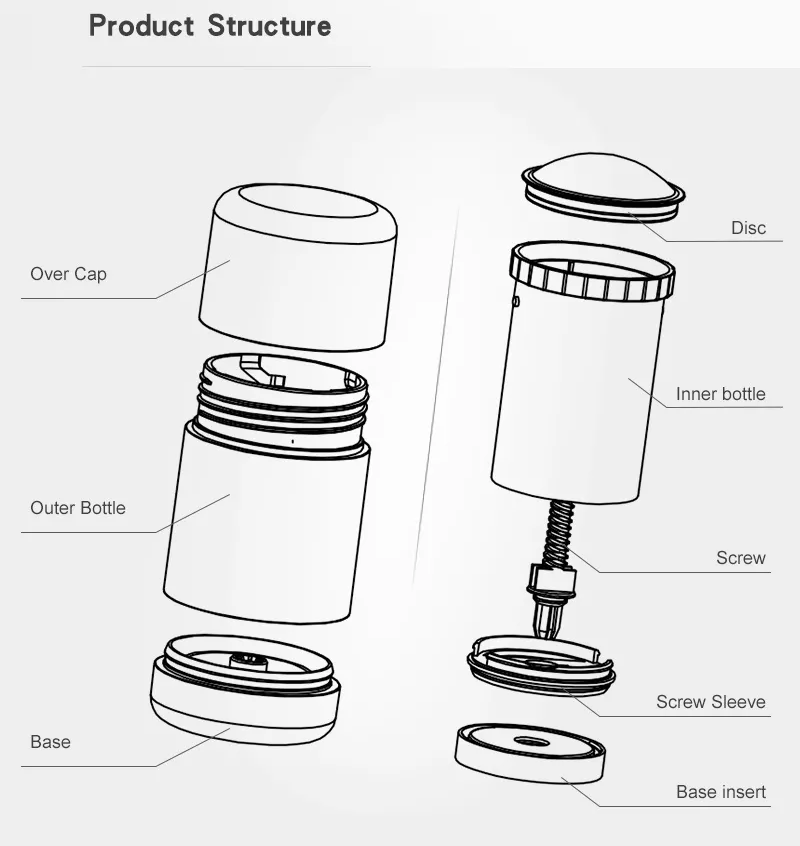 Product Structure

Over Cap

Outer Bottle

Base

Disc

Inner bottle

Screw

Screw Sleeve

Base insert